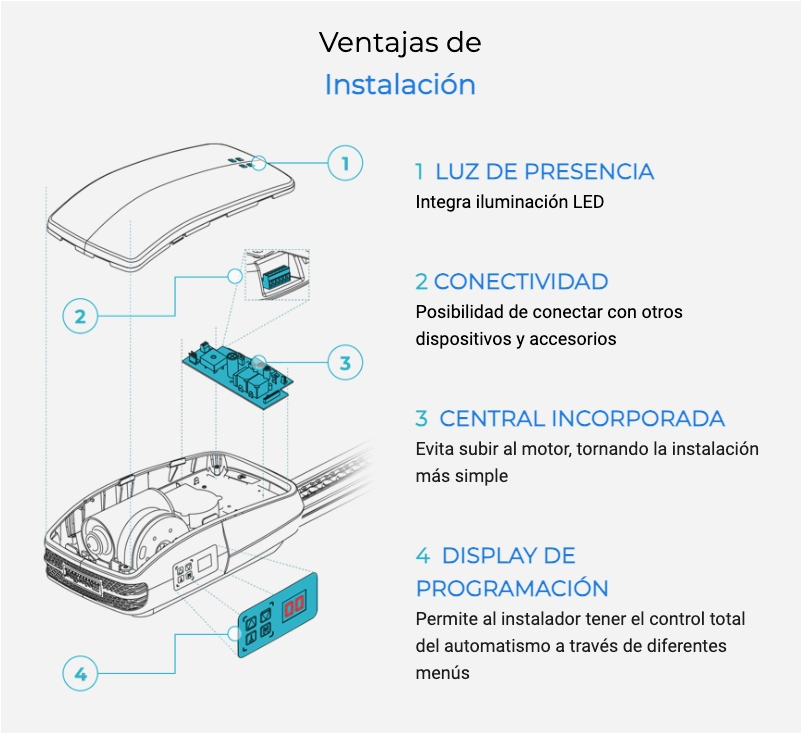 Ventajas de
Instalación

1
2
3
4

1 LUZ DE PRESENCIA
Integra iluminación LED

2 CONECTIVIDAD
Posibilidad de conectar con otros dispositivos y accesorios

3 CENTRAL INCORPORADA
Evita subir al motor, tornando la instalación más simple

4 DISPLAY DE PROGRAMACIÓN
Permite al instalador tener el control total del automatismo a través de diferentes menús