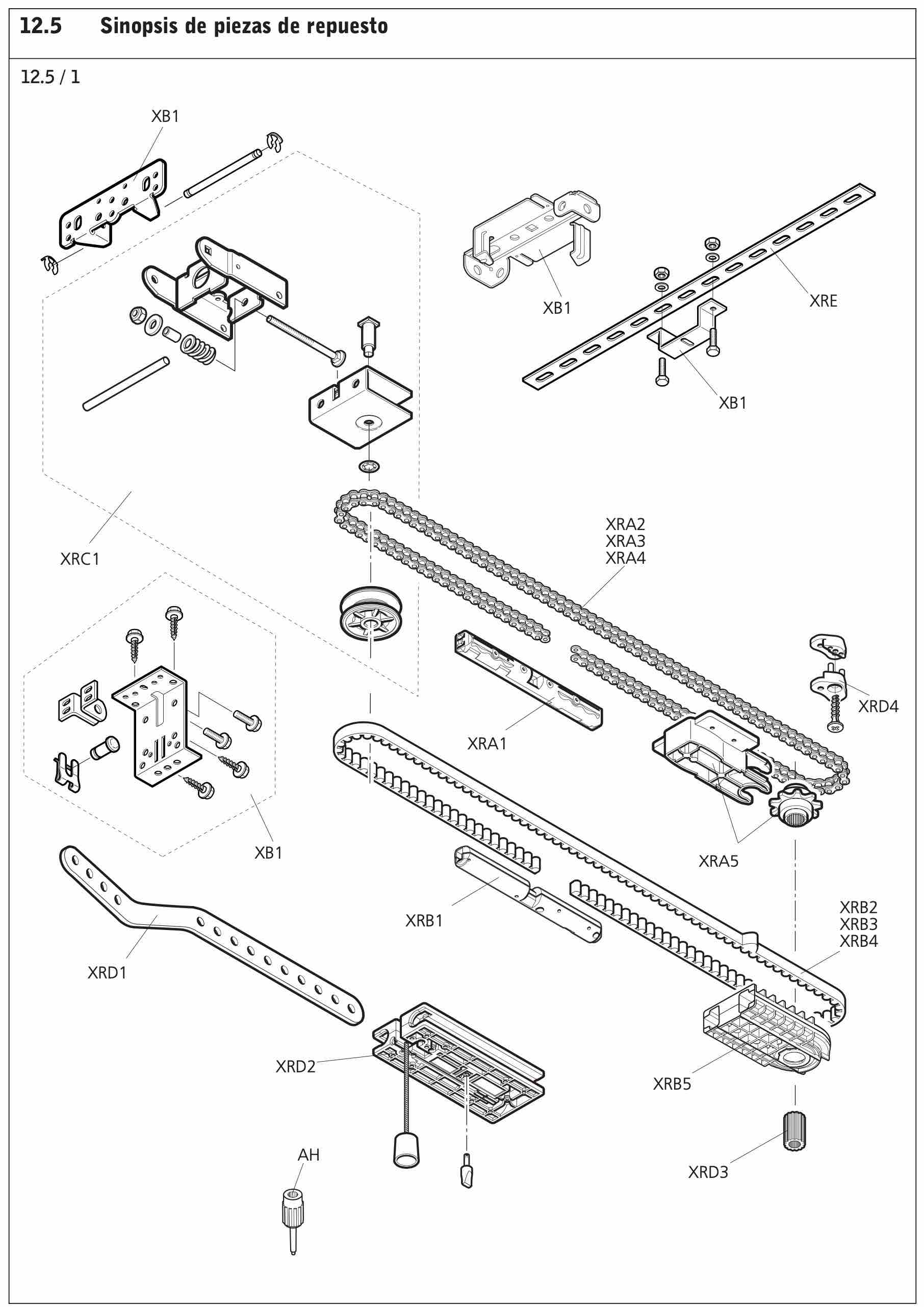 12.5 Sinopsis de piezas de repuesto

12.5 / 1

XB1

XB1

XRE

XB1

XRC1

XRA2
XRA3
XRA4

XRD4

XRA1

XB1

XRA5

XRB1

XRB2
XRB3
XRB4

XRD1

XRD2

XRB5

AH

XRD3