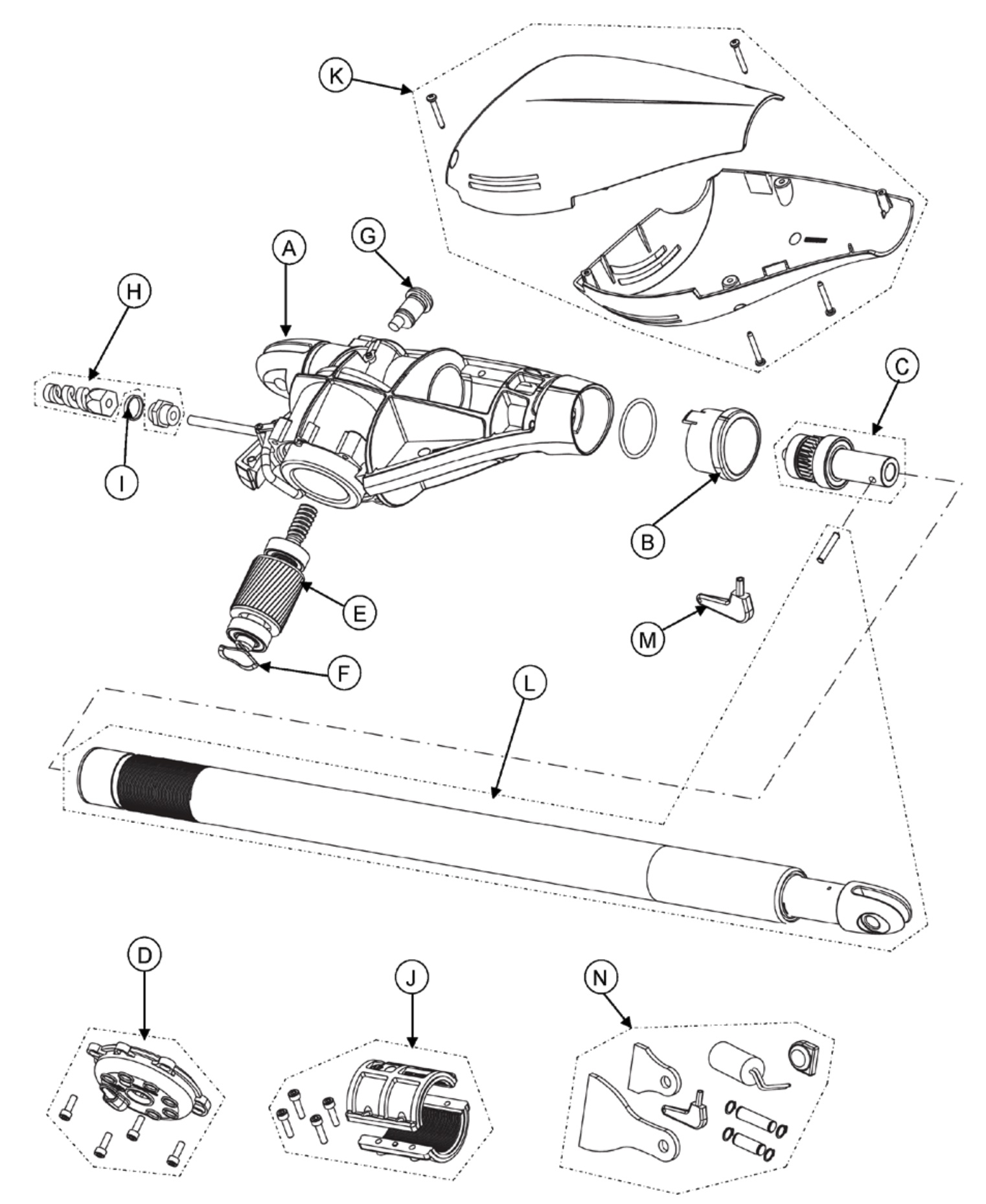 K
A
G
H
I
C
B
E
M
F
L
D
J
N