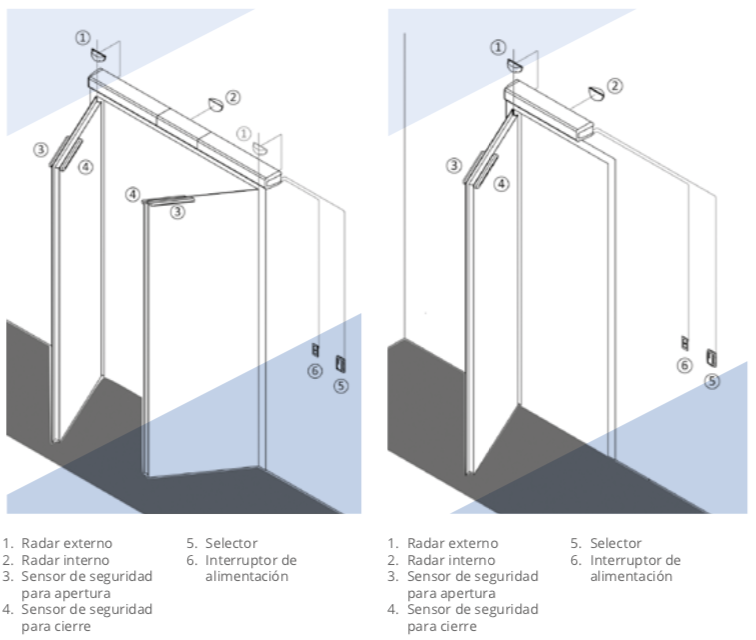 ①
②
①
③
④
④
③
⑥
⑤

1. Radar externo
2. Radar interno
3. Sensor de seguridad para apertura
4. Sensor de seguridad para cierre

5. Selector
6. Interruptor de alimentación

①
②
③
④
⑥
⑤

1. Radar externo
2. Radar interno
3. Sensor de seguridad para apertura
4. Sensor de seguridad para cierre

5. Selector
6. Interruptor de alimentación