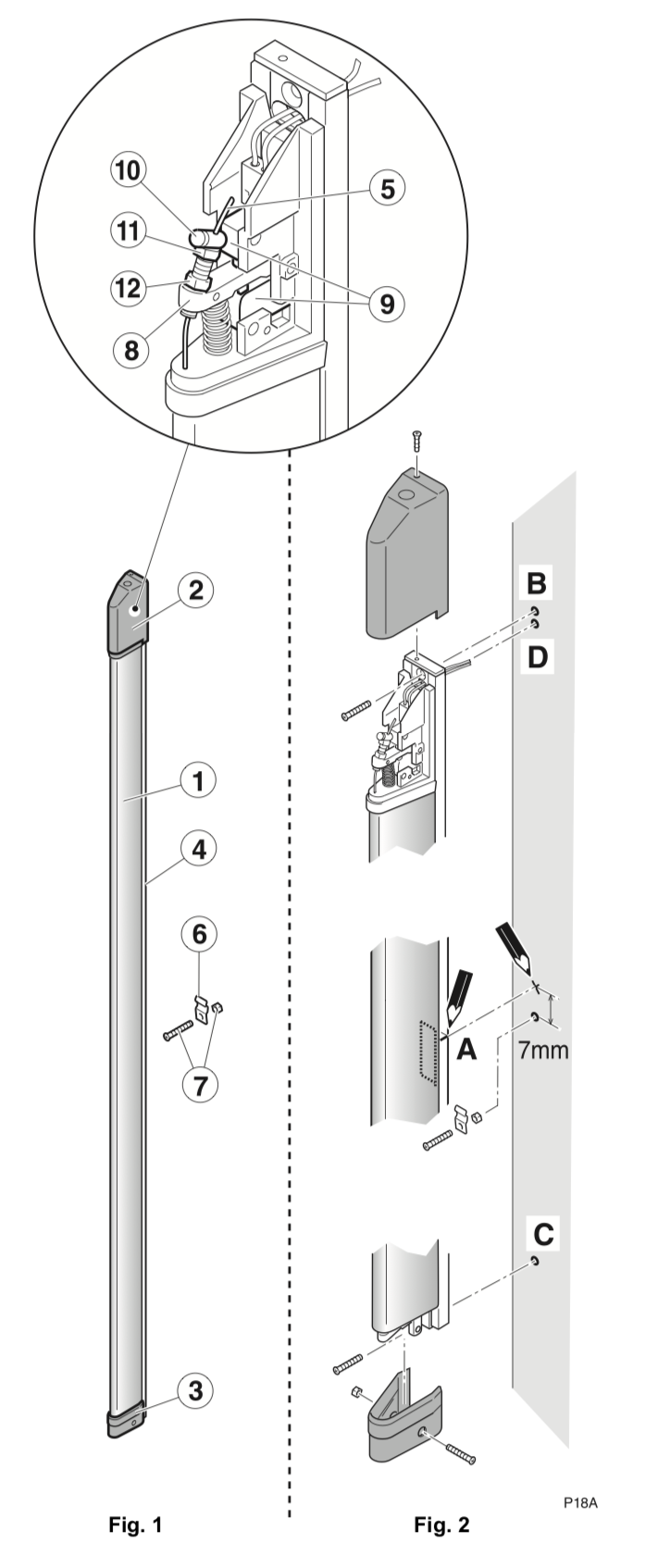 10
5
11
12
9
8
2
1
4
6
7
3
B
D
A
7mm
C
P18A
Fig. 1
Fig. 2