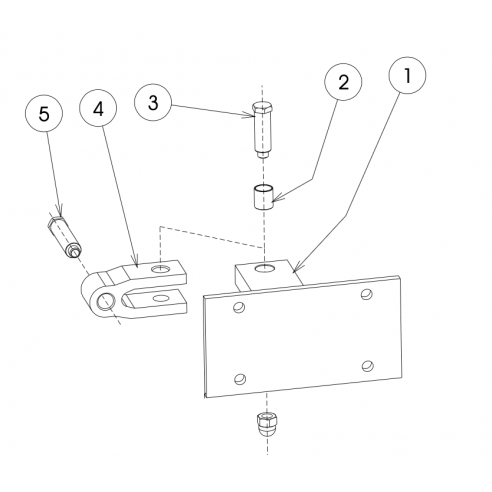 5
4
3
2
1