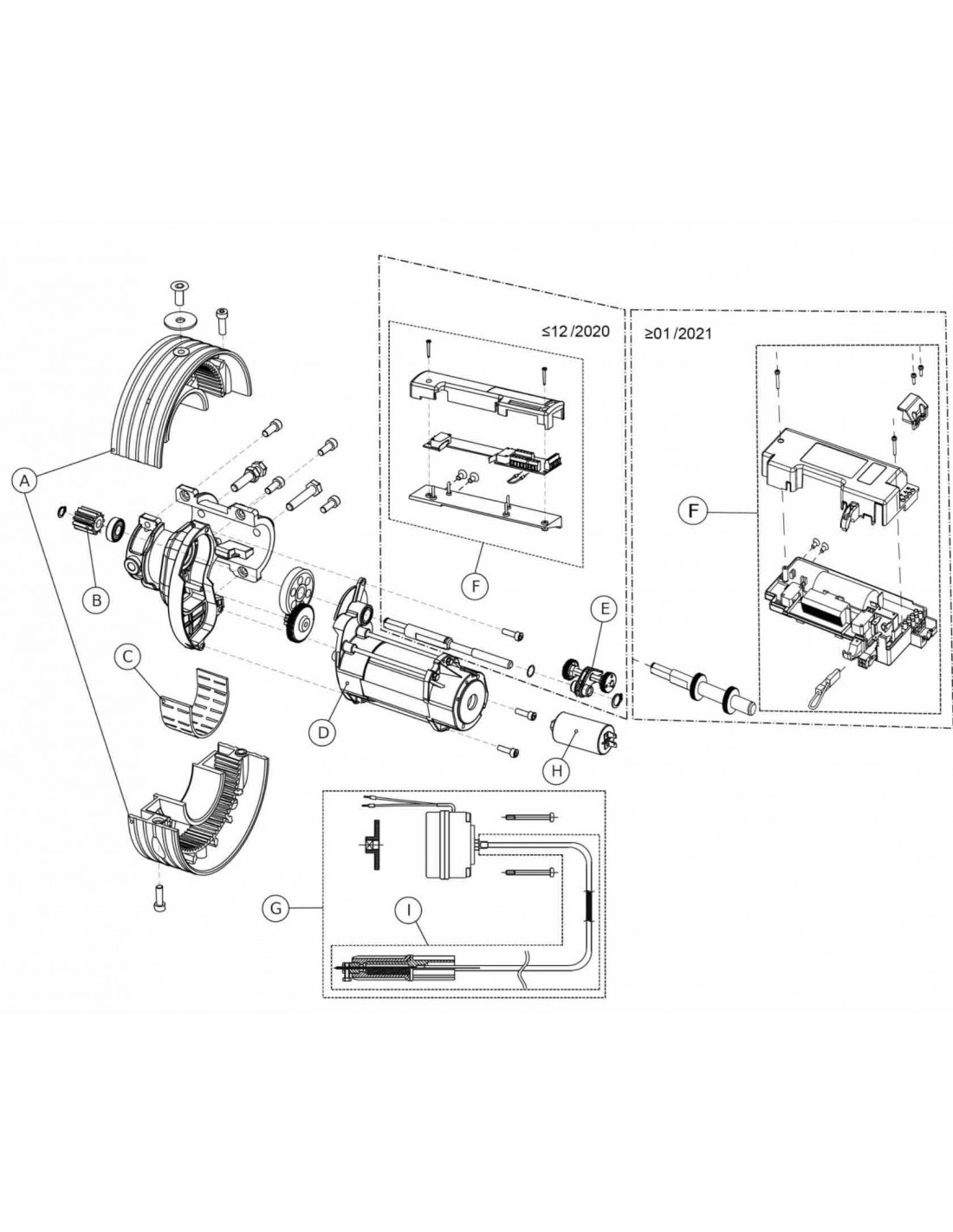 ≤12/2020

≥01/2021

A

B

C

D

E

F

F

G

H

I